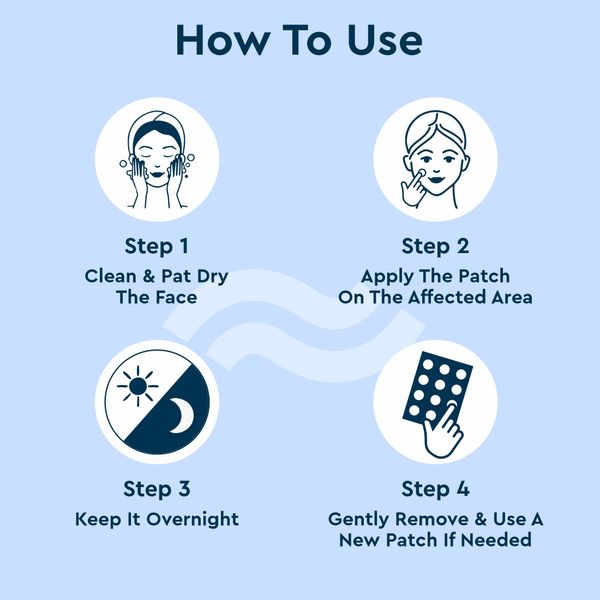 How To Use

Step 1
Clean & Pat Dry The Face

Step 2
Apply The Patch On The Affected Area

Step 3
Keep It Overnight

Step 4
Gently Remove & Use A New Patch If Needed